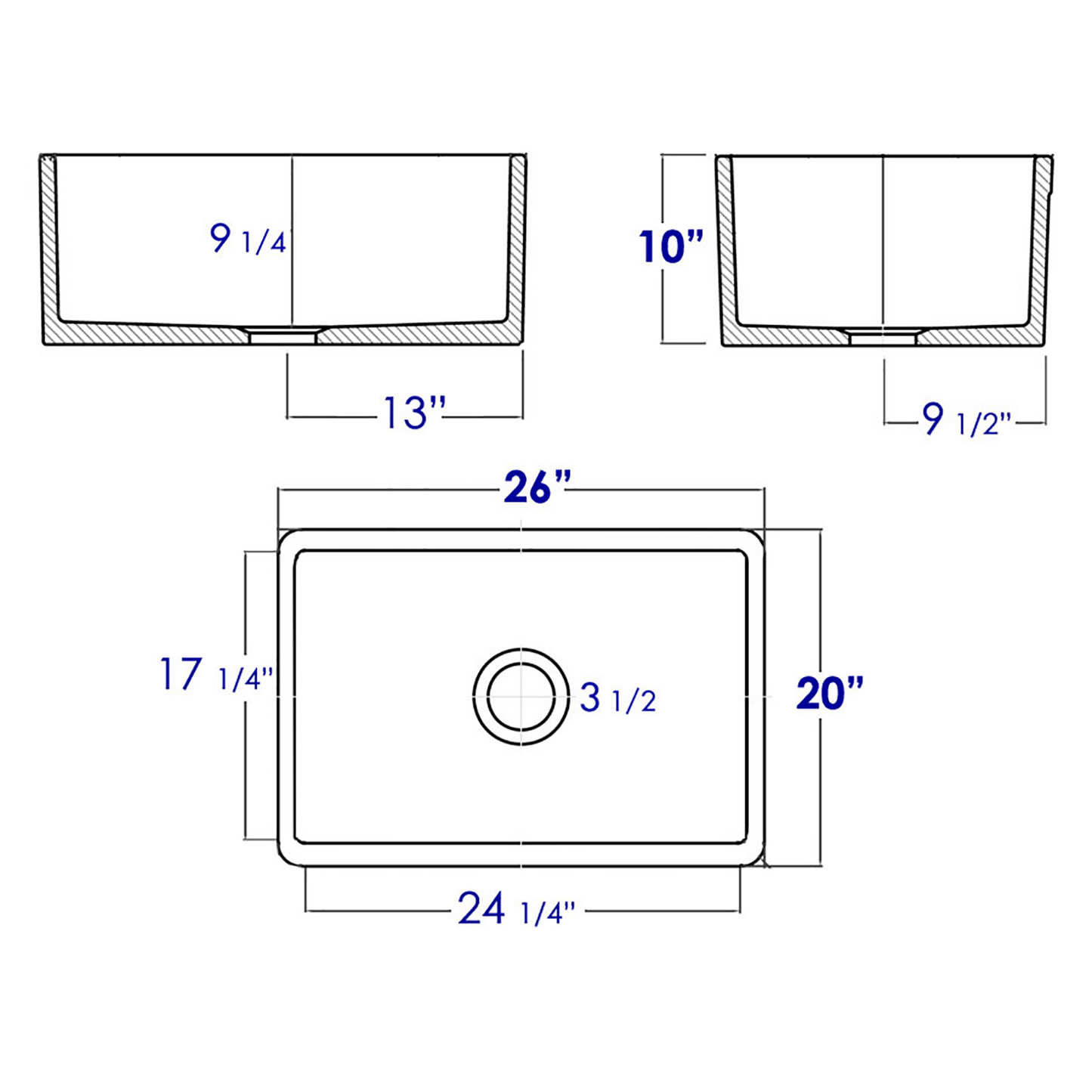 9 1/4

10"

13"

9 1/2"

26"

17 1/4"

3 1/2

20"

24 1/4"