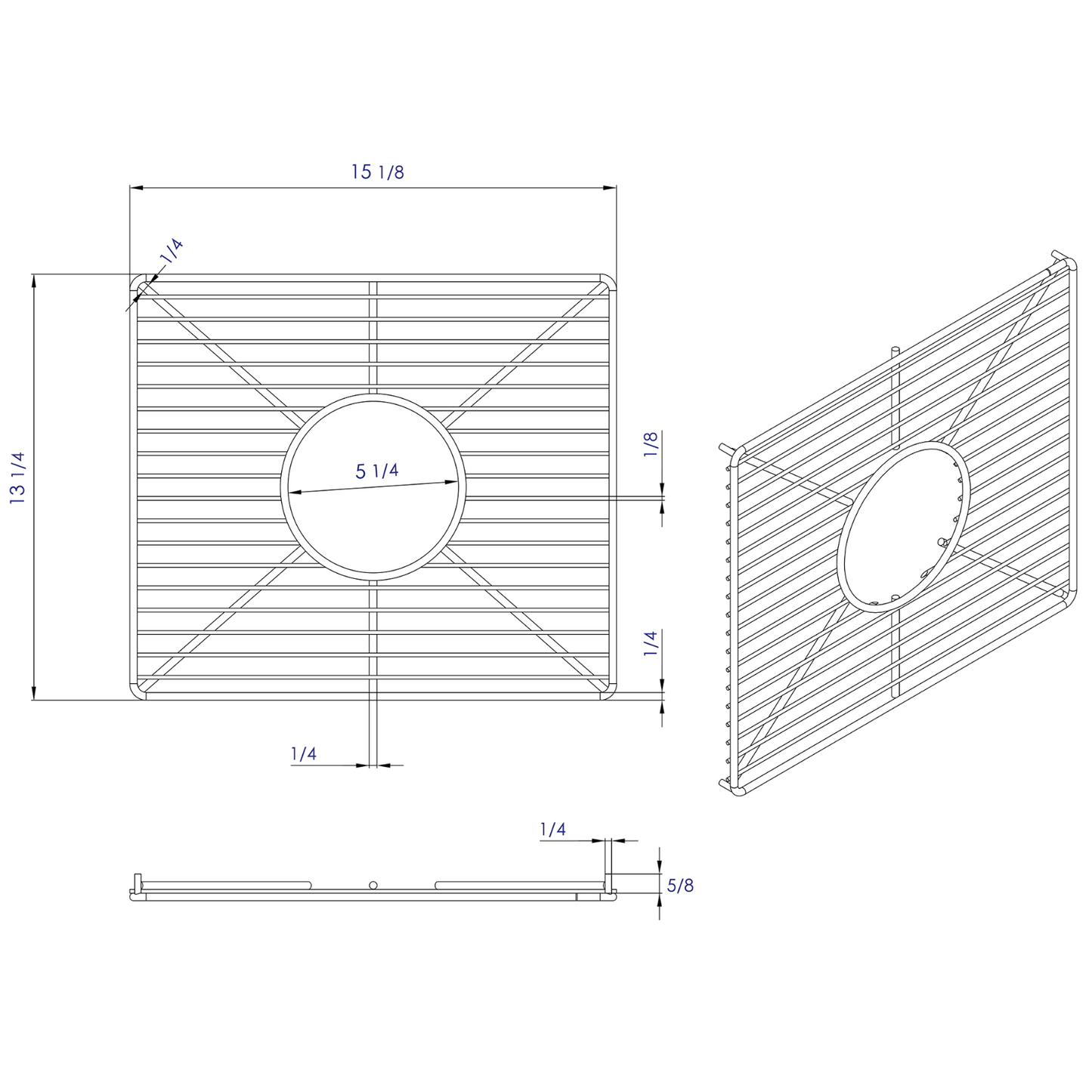 15 1/8

1/4

13 1/4

5 1/4

1/8

1/4

1/4

1/4

5/8