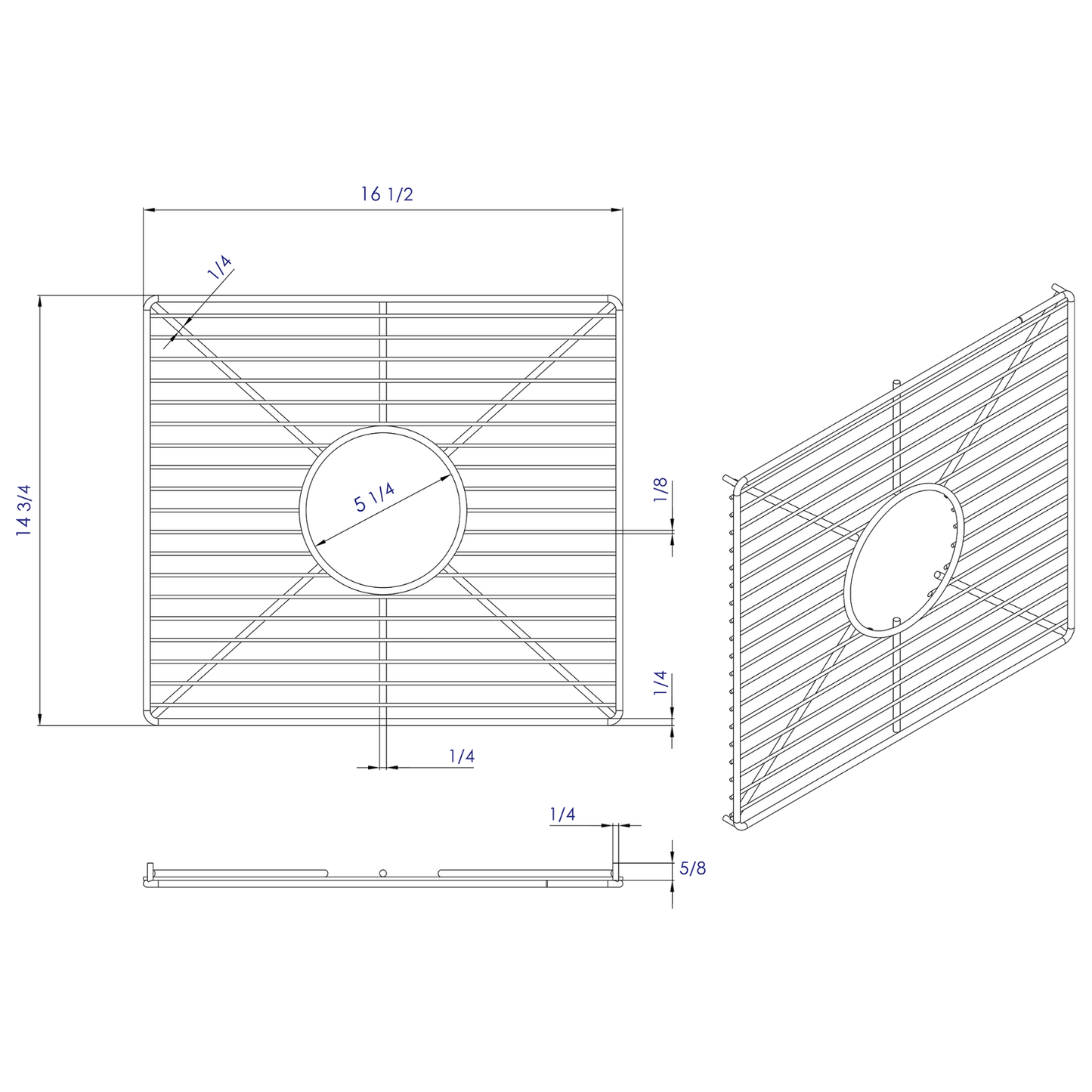 16 1/2

1/4

14 3/4

5 1/4

1/8

1/4

1/4

1/4

5/8