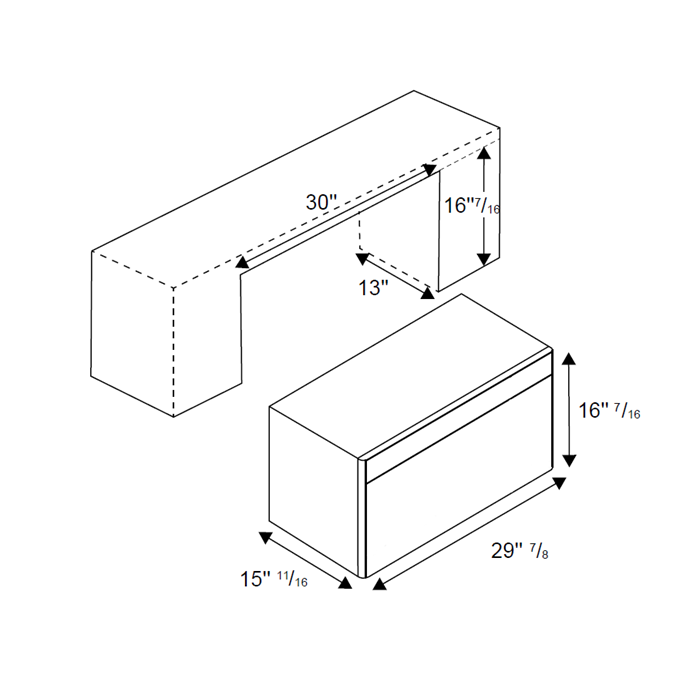 30"

16" $^{7}/_{16}$

13"

16" $^{7}/_{16}$

29" $^{7}/_{8}$

15" $^{11}/_{16}$