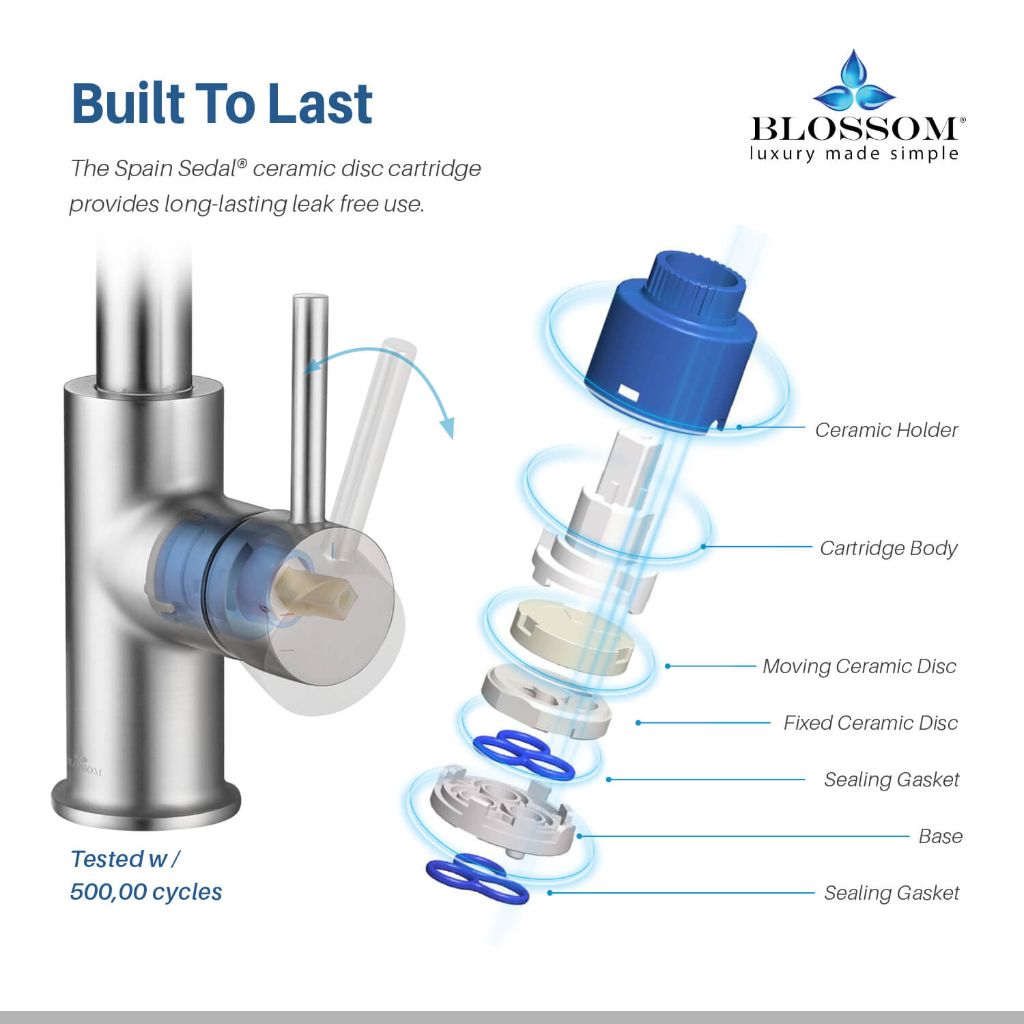 Built To Last

The Spain Sedal® ceramic disc cartridge provides long-lasting leak free use.

BLOSSOM®
luxury made simple

Ceramic Holder

Cartridge Body

Moving Ceramic Disc

Fixed Ceramic Disc

Sealing Gasket

Base

Sealing Gasket

BLOSSOM

Tested w / 500,00 cycles