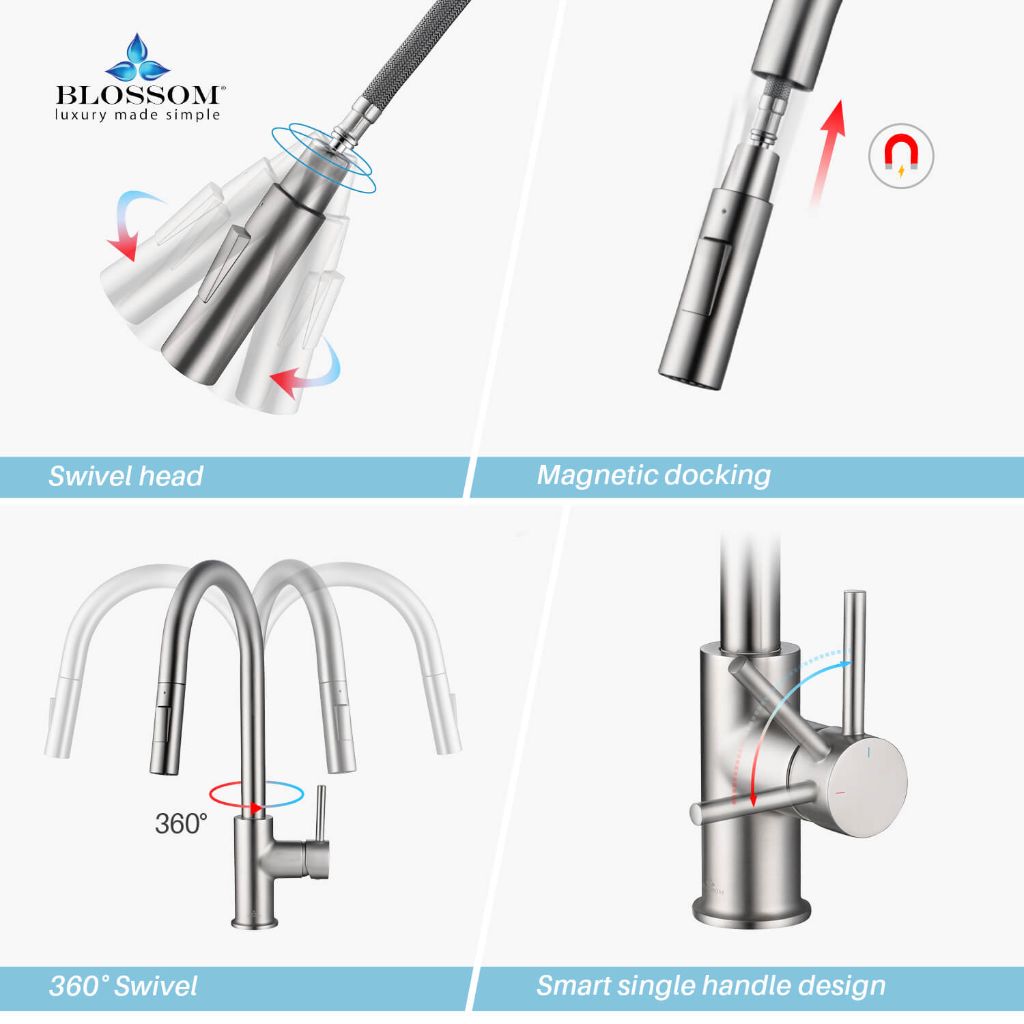 BLOSSOM®
luxury made simple

Swivel head

Magnetic docking

360°

360° Swivel

Smart single handle design