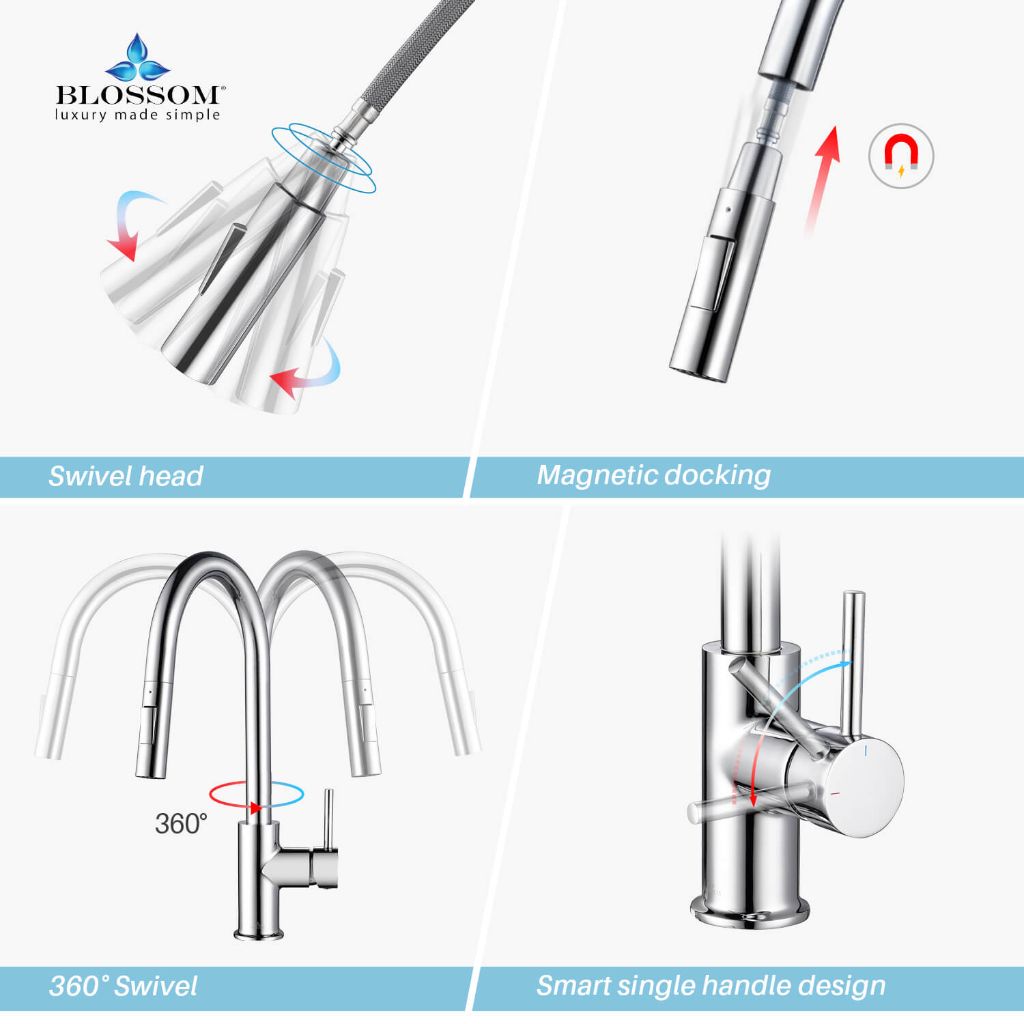 BLOSSOM®
luxury made simple

Swivel head

Magnetic docking

360°

360° Swivel

Smart single handle design