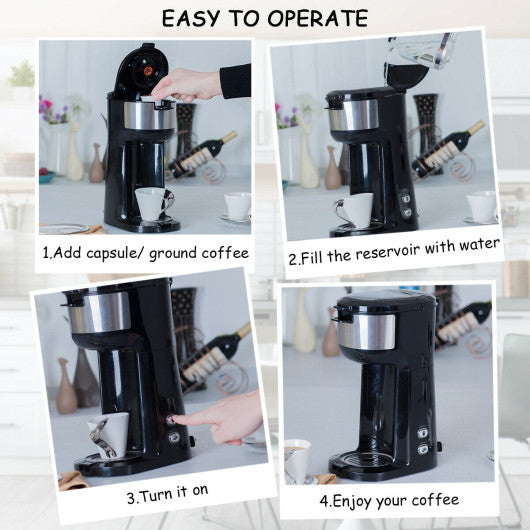 EASY TO OPERATE

1.Add capsule/ ground coffee

2.Fill the reservoir with water

3.Turn it on

4.Enjoy your coffee