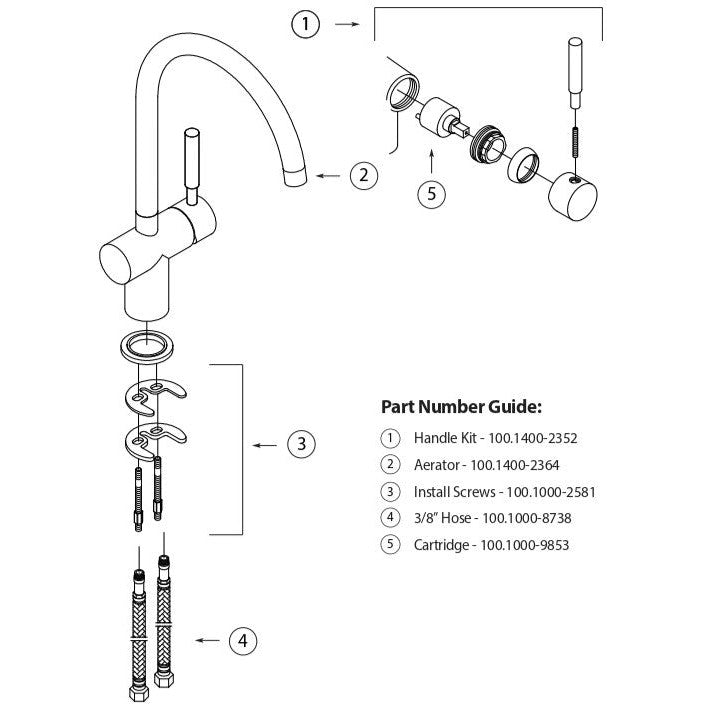 1

2

5

3

4

Part Number Guide:

1 Handle Kit - 100.1400-2352

2 Aerator - 100.1400-2364

3 Install Screws - 100.1000-2581

4 3/8" Hose - 100.1000-8738

5 Cartridge - 100.1000-9853