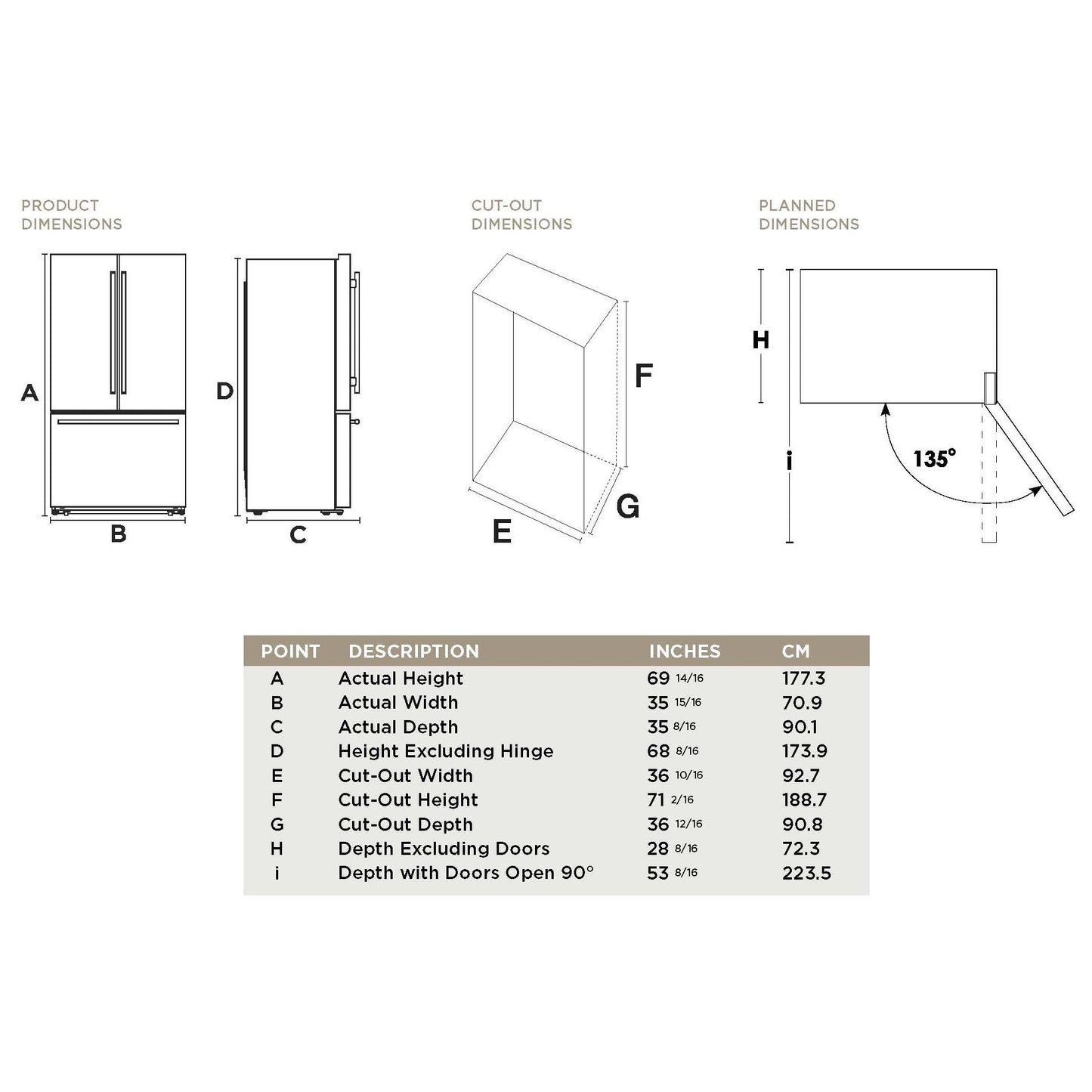 PRODUCT DIMENSIONS

A

B

D

C

CUT-OUT DIMENSIONS

F

G

E

PLANNED DIMENSIONS

H

i

135°

| POINT | DESCRIPTION | INCHES | CM |
|---|---|---|---|
| A | Actual Height | 69 14/16 | 177.3 |
| B | Actual Width | 35 15/16 | 70.9 |
| C | Actual Depth | 35 8/16 | 90.1 |
| D | Height Excluding Hinge | 68 8/16 | 173.9 |
| E | Cut-Out Width | 36 10/16 | 92.7 |
| F | Cut-Out Height | 71 2/16 | 188.7 |
| G | Cut-Out Depth | 36 12/16 | 90.8 |
| H | Depth Excluding Doors | 28 8/16 | 72.3 |
| i | Depth with Doors Open 90° | 53 8/16 | 223.5 |