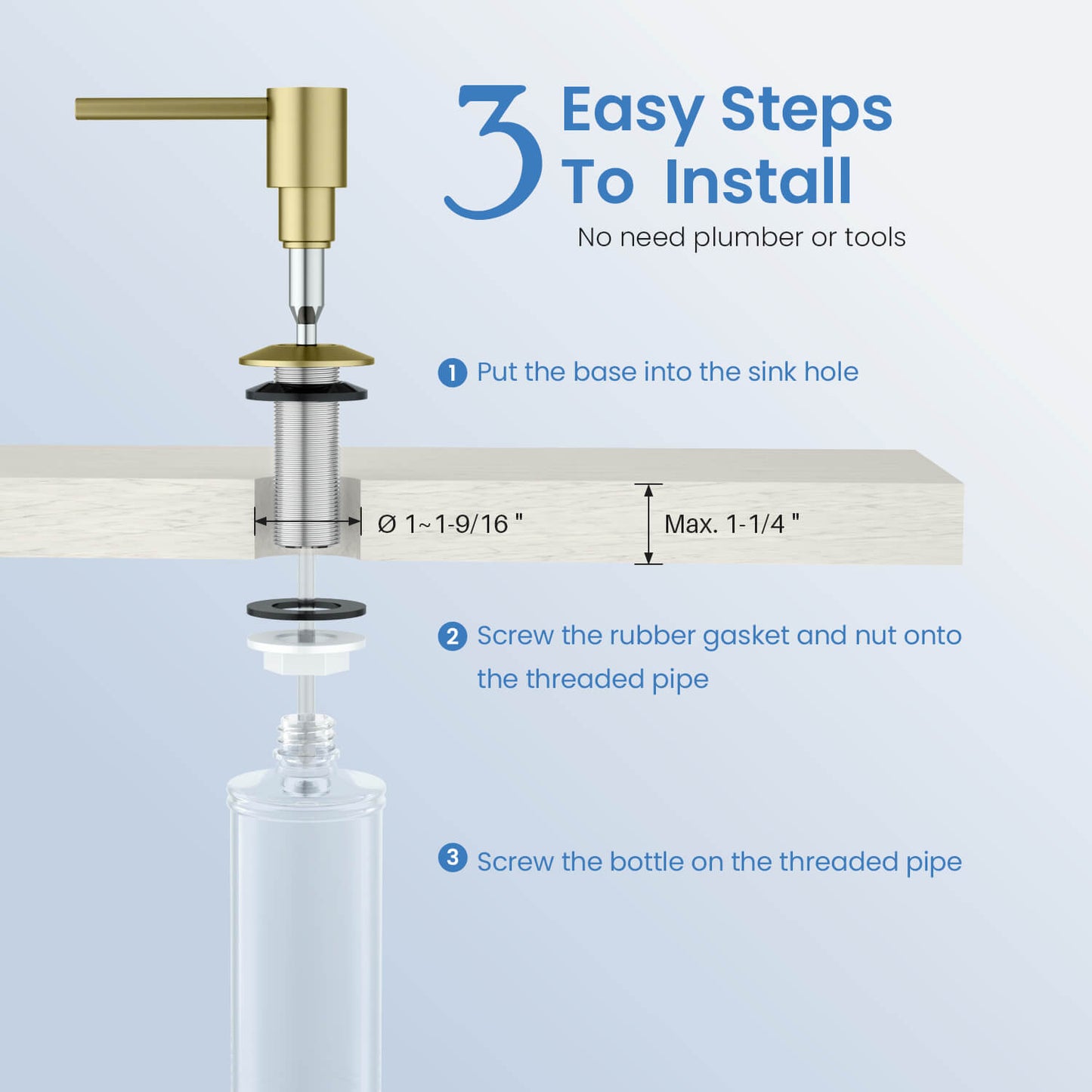 3 Easy Steps To Install

No need plumber or tools

1 Put the base into the sink hole

Ø 1~1-9/16 "

Max. 1-1/4 "

2 Screw the rubber gasket and nut onto the threaded pipe

3 Screw the bottle on the threaded pipe