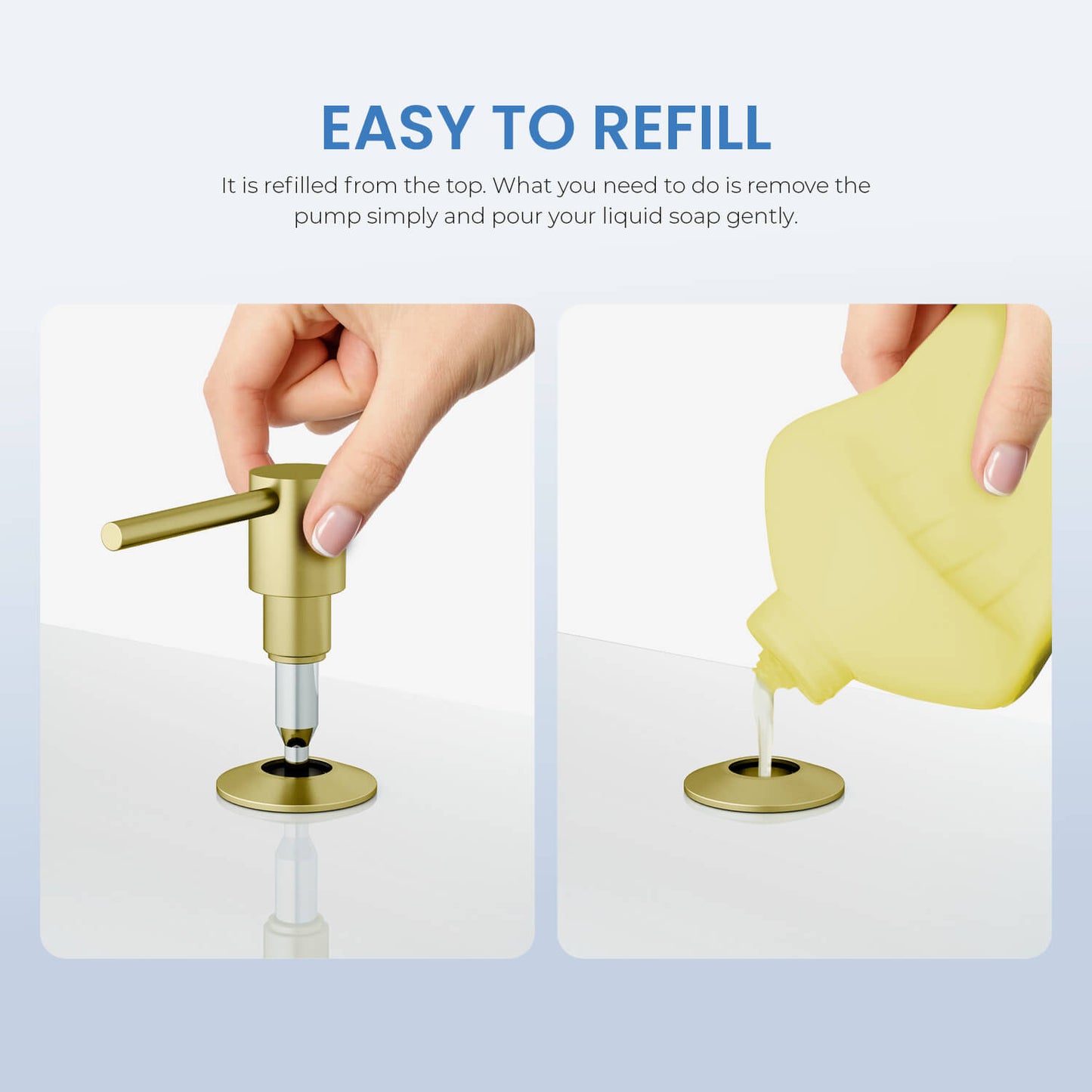 EASY TO REFILL

It is refilled from the top. What you need to do is remove the pump simply and pour your liquid soap gently.