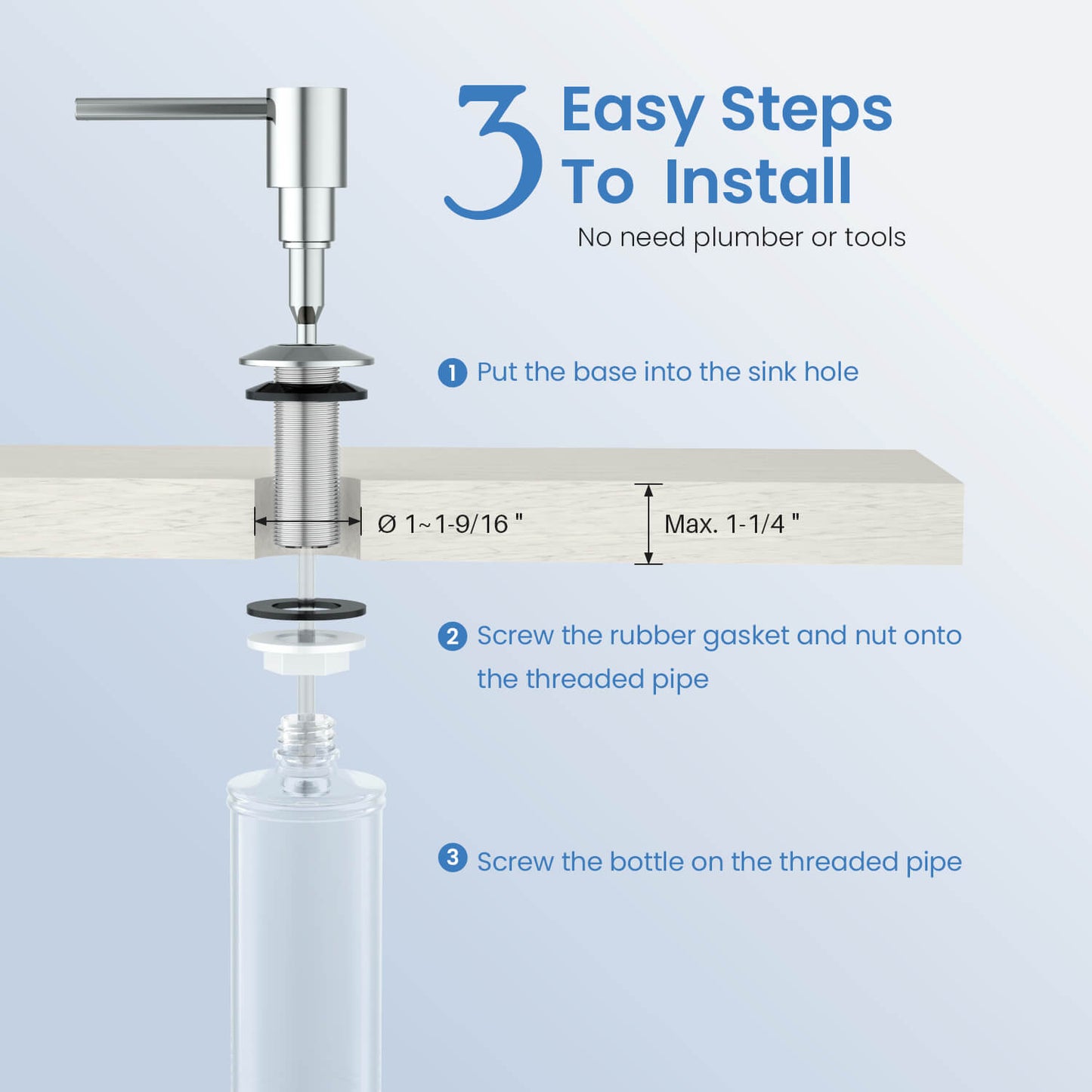 3 Easy Steps To Install

No need plumber or tools

1 Put the base into the sink hole

Ø 1~1-9/16 "

Max. 1-1/4 "

2 Screw the rubber gasket and nut onto the threaded pipe

3 Screw the bottle on the threaded pipe