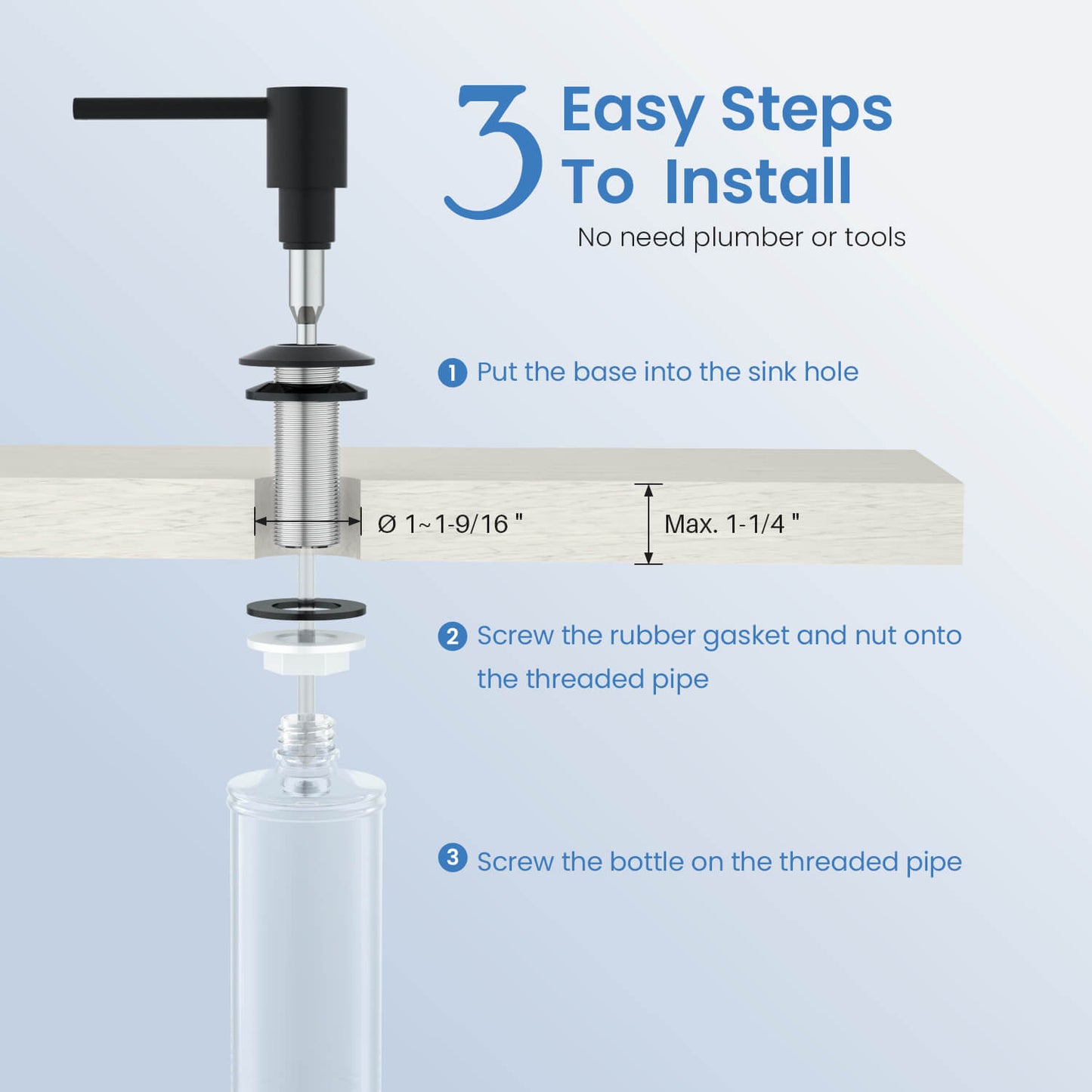 3 Easy Steps To Install

No need plumber or tools

1 Put the base into the sink hole

Ø 1~1-9/16 "

Max. 1-1/4 "

2 Screw the rubber gasket and nut onto the threaded pipe

3 Screw the bottle on the threaded pipe