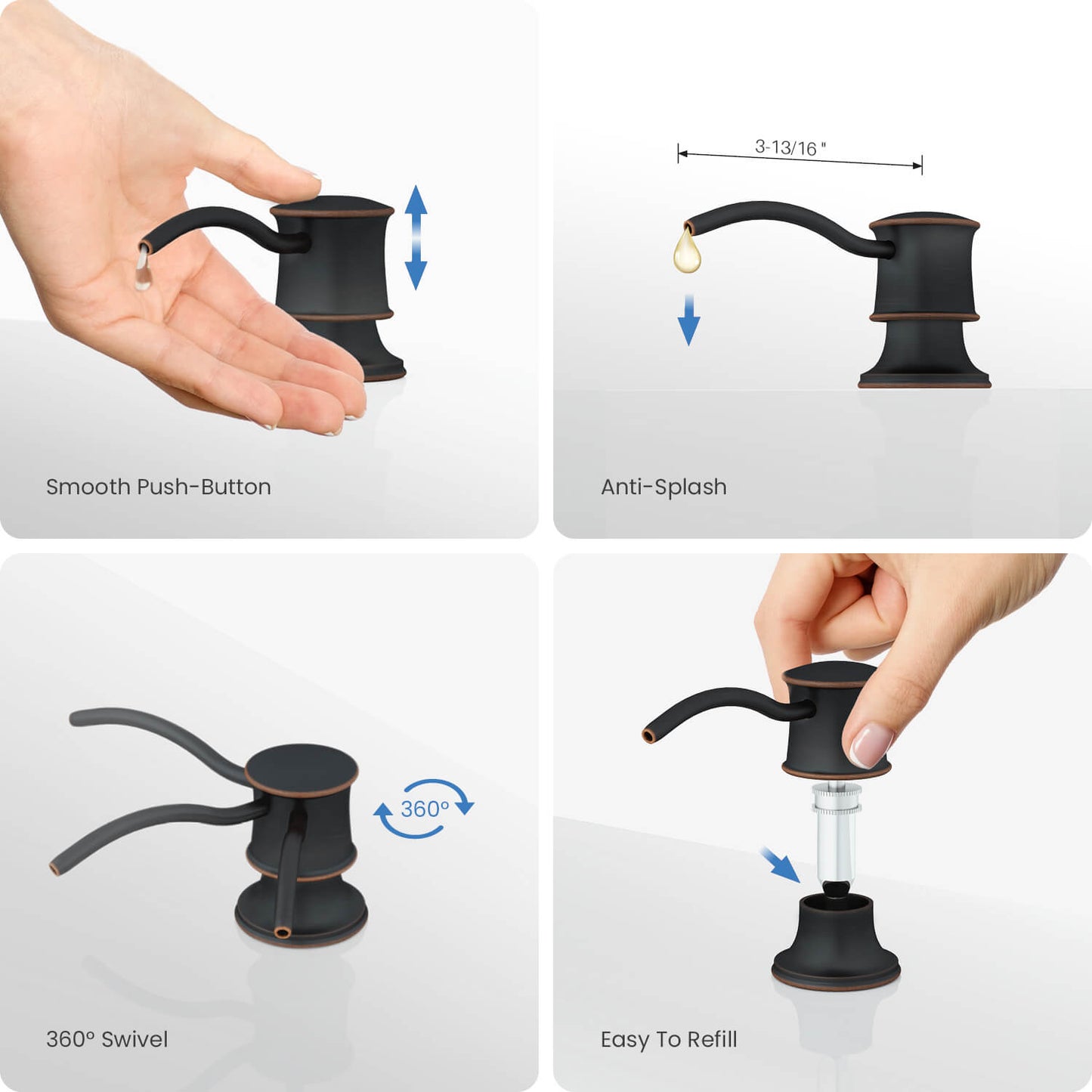 Smooth Push-Button

3-13/16 "

Anti-Splash

360°

360° Swivel

Easy To Refill