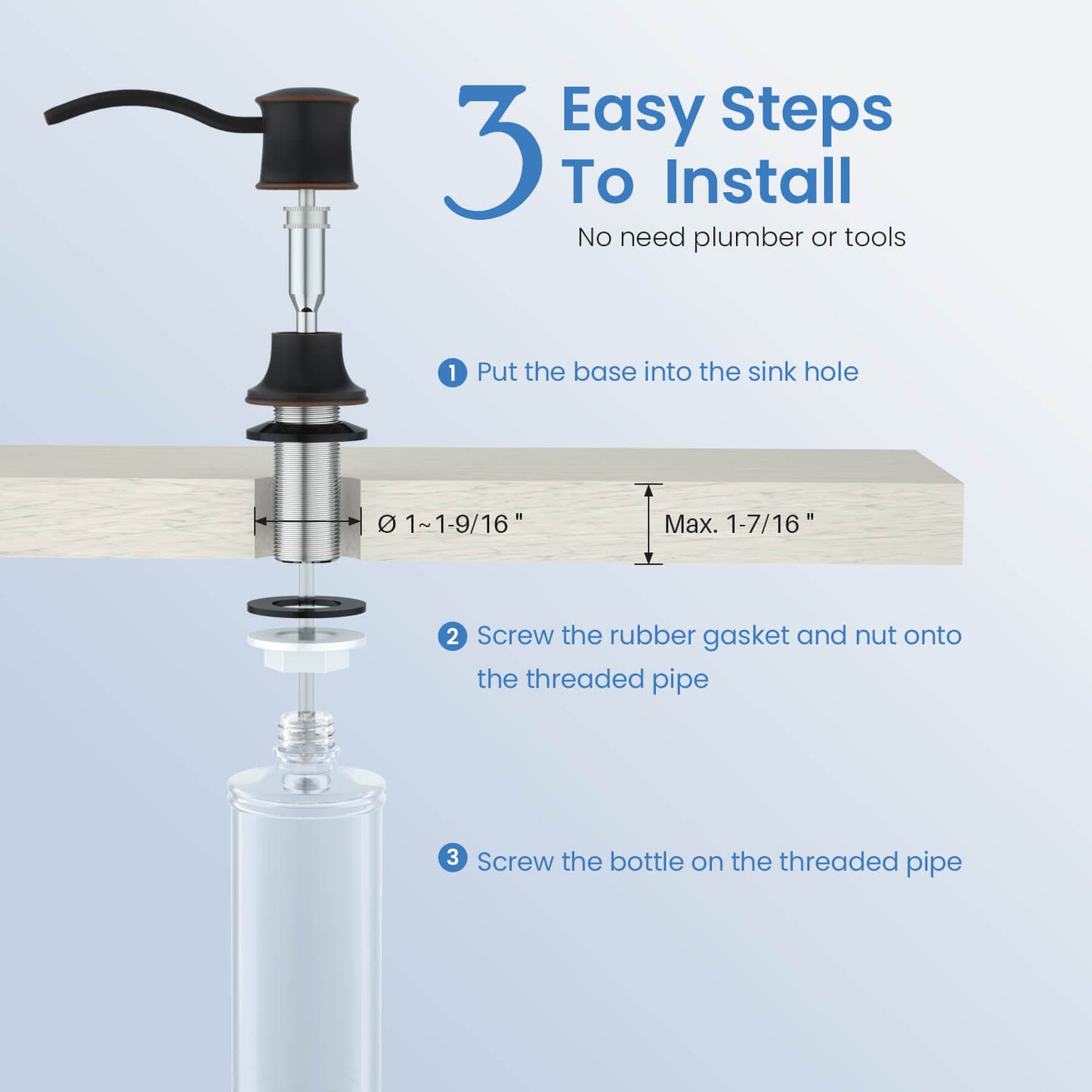 3 Easy Steps To Install

No need plumber or tools

1 Put the base into the sink hole

Ø 1~1-9/16 "

Max. 1-7/16 "

2 Screw the rubber gasket and nut onto the threaded pipe

3 Screw the bottle on the threaded pipe