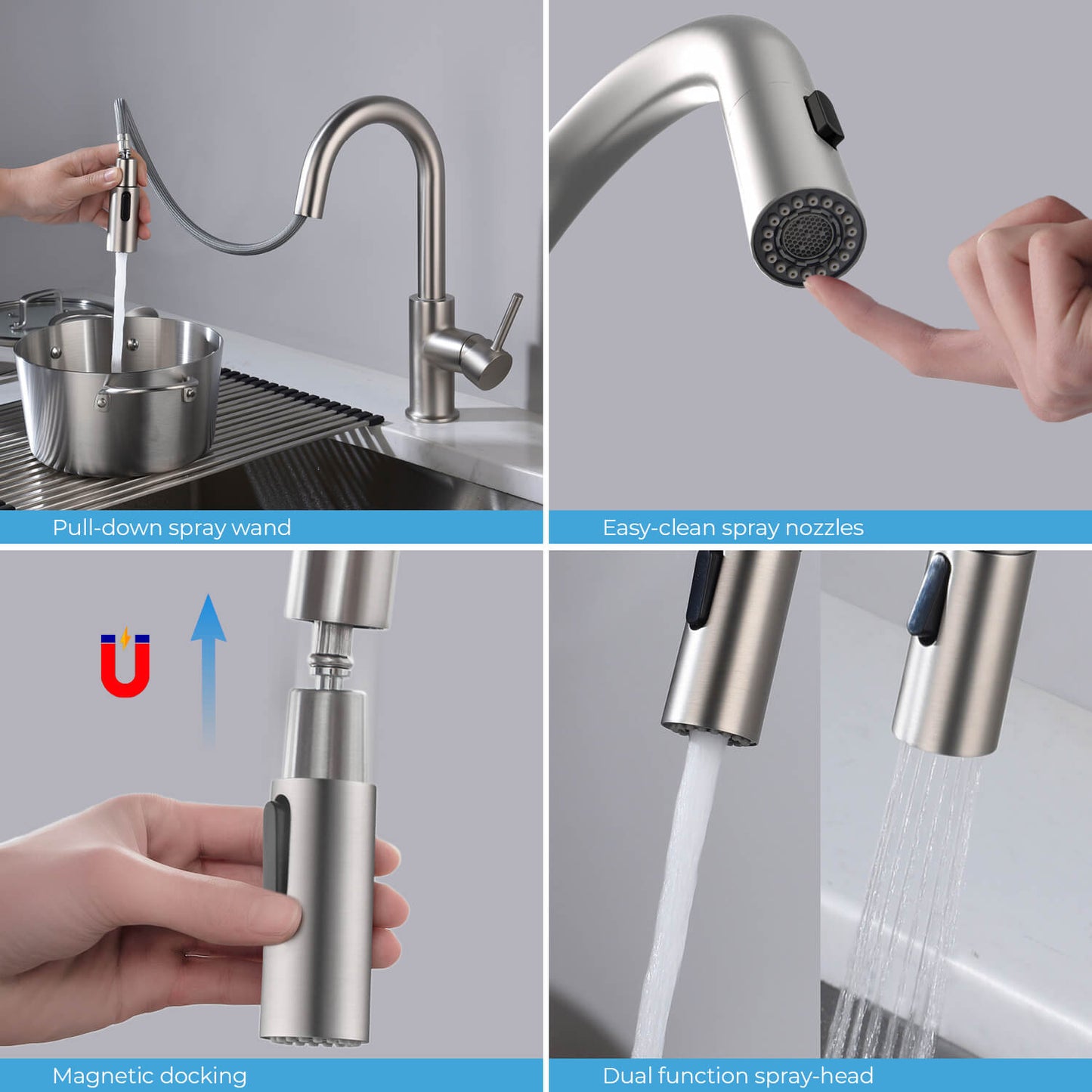 Pull-down spray wand

Easy-clean spray nozzles

Magnetic docking

Dual function spray-head