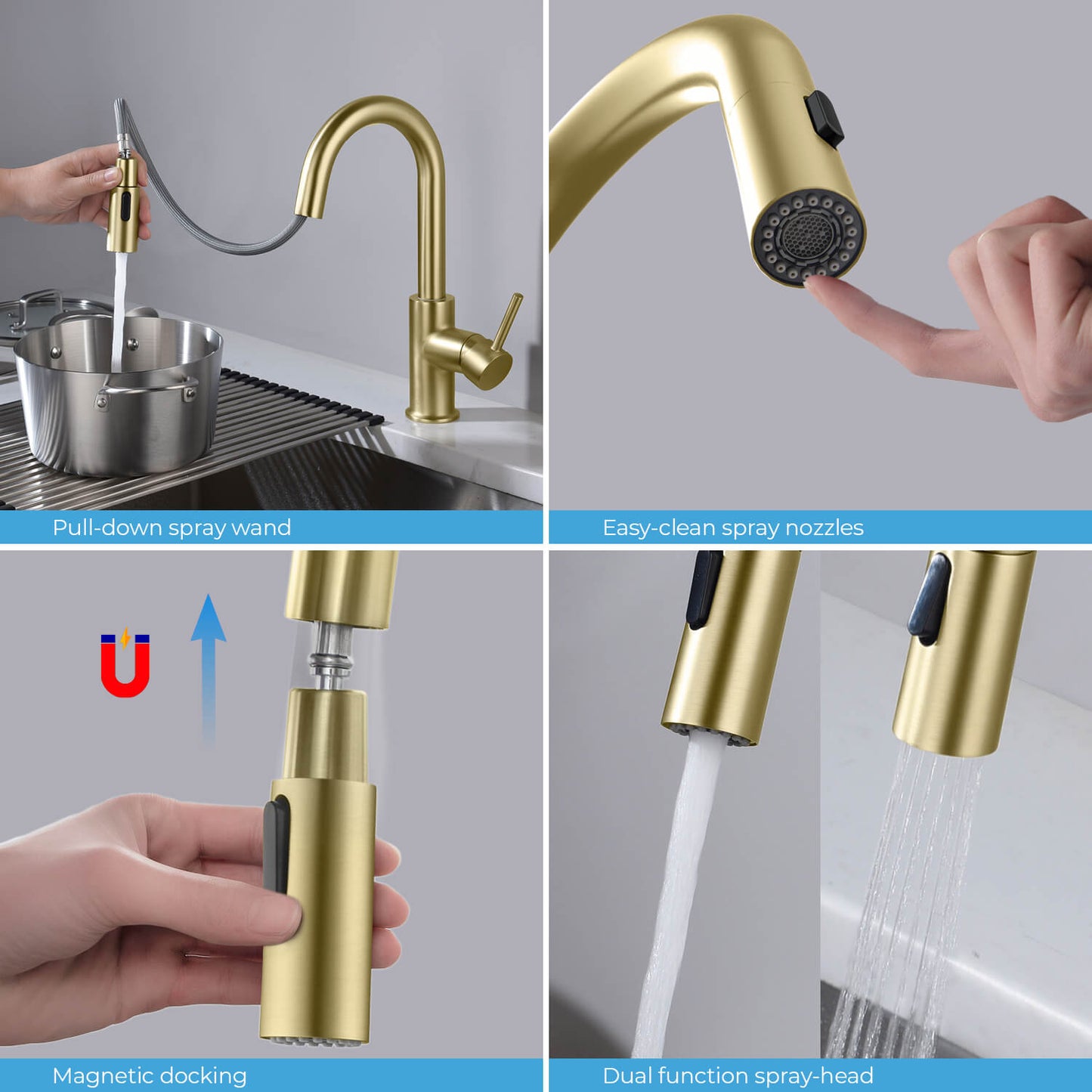 Pull-down spray wand

Easy-clean spray nozzles

Magnetic docking

Dual function spray-head