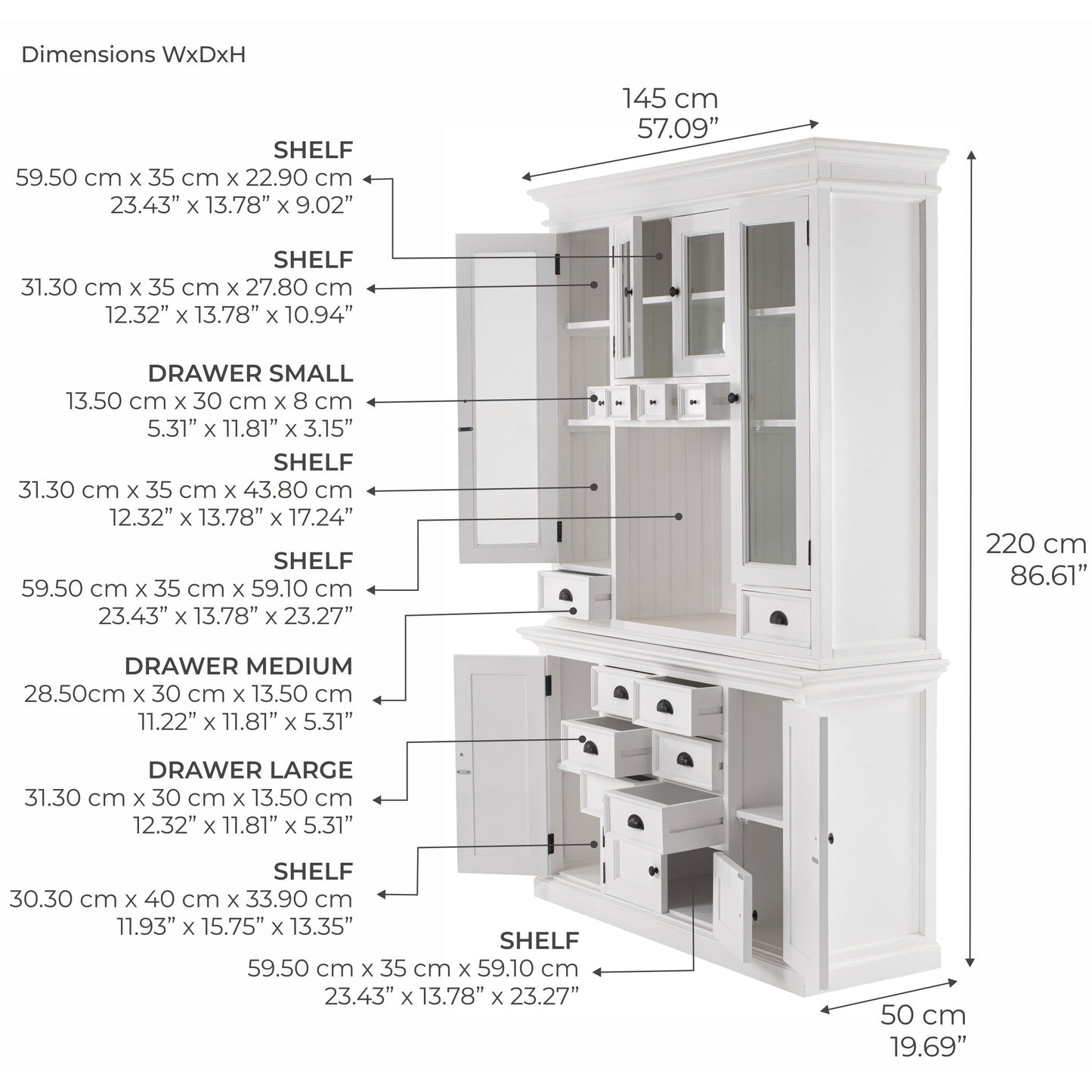 Dimensions WxDxH

145 cm
57.09”

SHELF
59.50 cm x 35 cm x 22.90 cm
23.43” x 13.78” x 9.02”

SHELF
31.30 cm x 35 cm x 27.80 cm
12.32” x 13.78” x 10.94”

DRAWER SMALL
13.50 cm x 30 cm x 8 cm
5.31” x 11.81” x 3.15”

SHELF
31.30 cm x 35 cm x 43.80 cm
12.32” x 13.78” x 17.24”

SHELF
59.50 cm x 35 cm x 59.10 cm
23.43” x 13.78” x 23.27”

DRAWER MEDIUM
28.50cm x 30 cm x 13.50 cm
11.22” x 11.81” x 5.31”

DRAWER LARGE
31.30 cm x 30 cm x 13.50 cm
12.32” x 11.81” x 5.31”

SHELF
30.30 cm x 40 cm x 33.90 cm
11.93” x 15.75” x 13.35”

SHELF
59.50 cm x 35 cm x 59.10 cm
23.43” x 13.78” x 23.27”

220 cm
86.61”

50 cm
19.69”