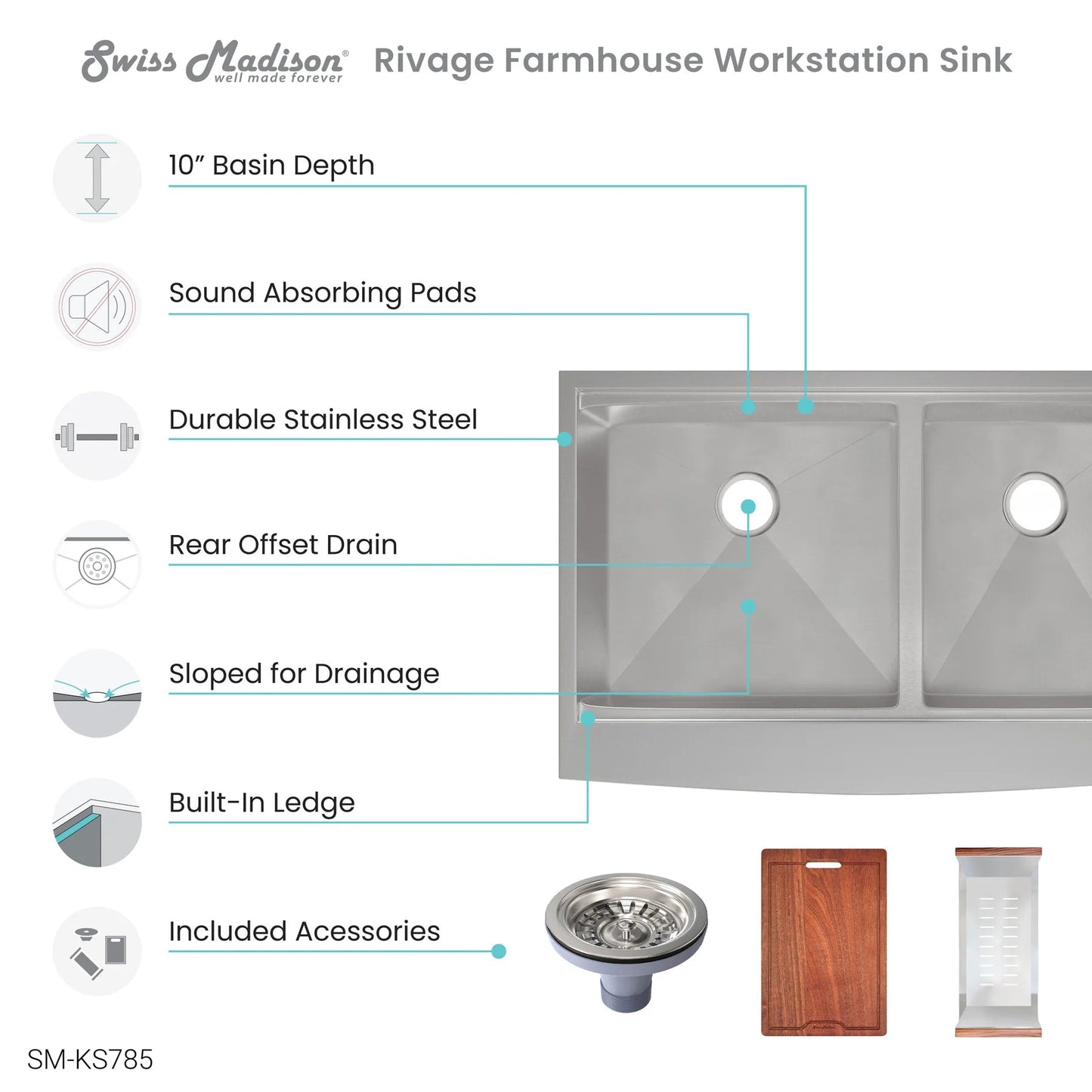 Swiss Madison® well made forever Rivage Farmhouse Workstation Sink

10” Basin Depth

Sound Absorbing Pads

Durable Stainless Steel

Rear Offset Drain

Sloped for Drainage

Built-In Ledge

Included Acessories

SM-KS785