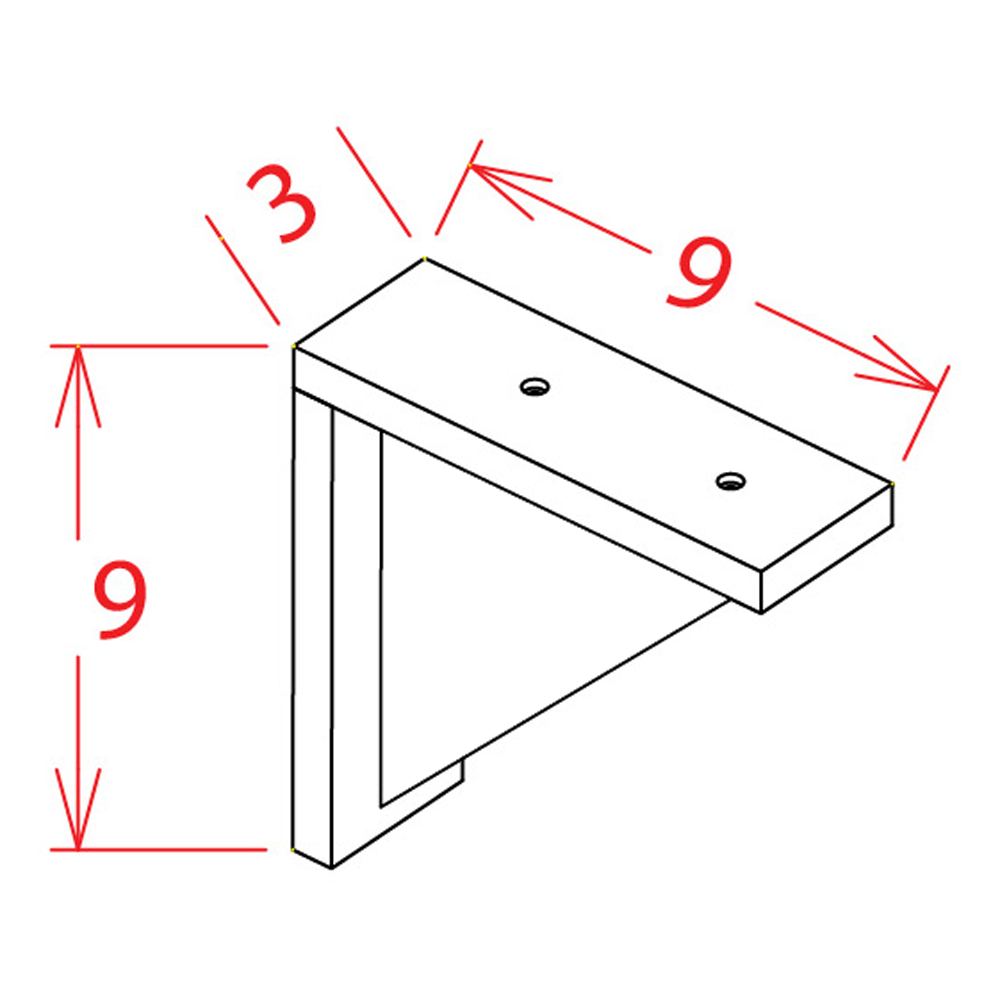 3

9

9