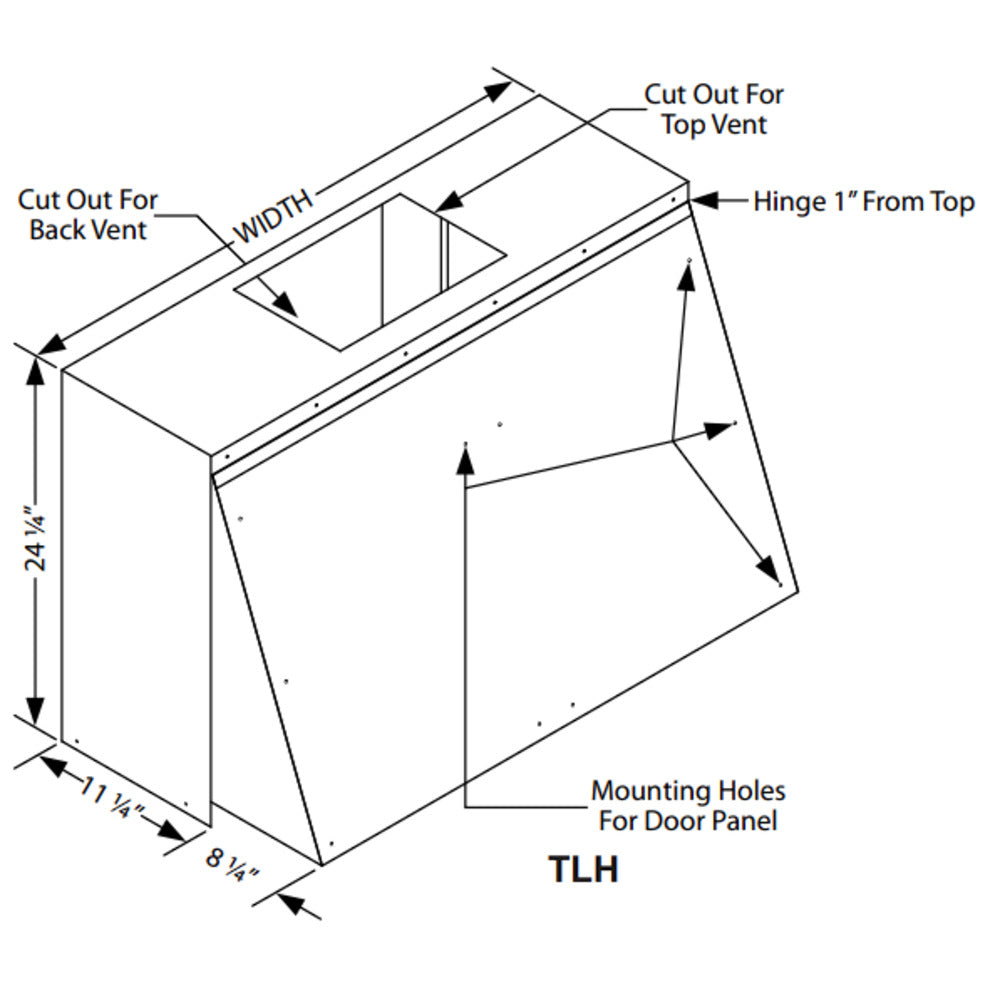 Cut Out For Top Vent

Cut Out For Back Vent

WIDTH

Hinge 1" From Top

24 ¼"

11 ¼"

8 ¼"

Mounting Holes For Door Panel

TLH