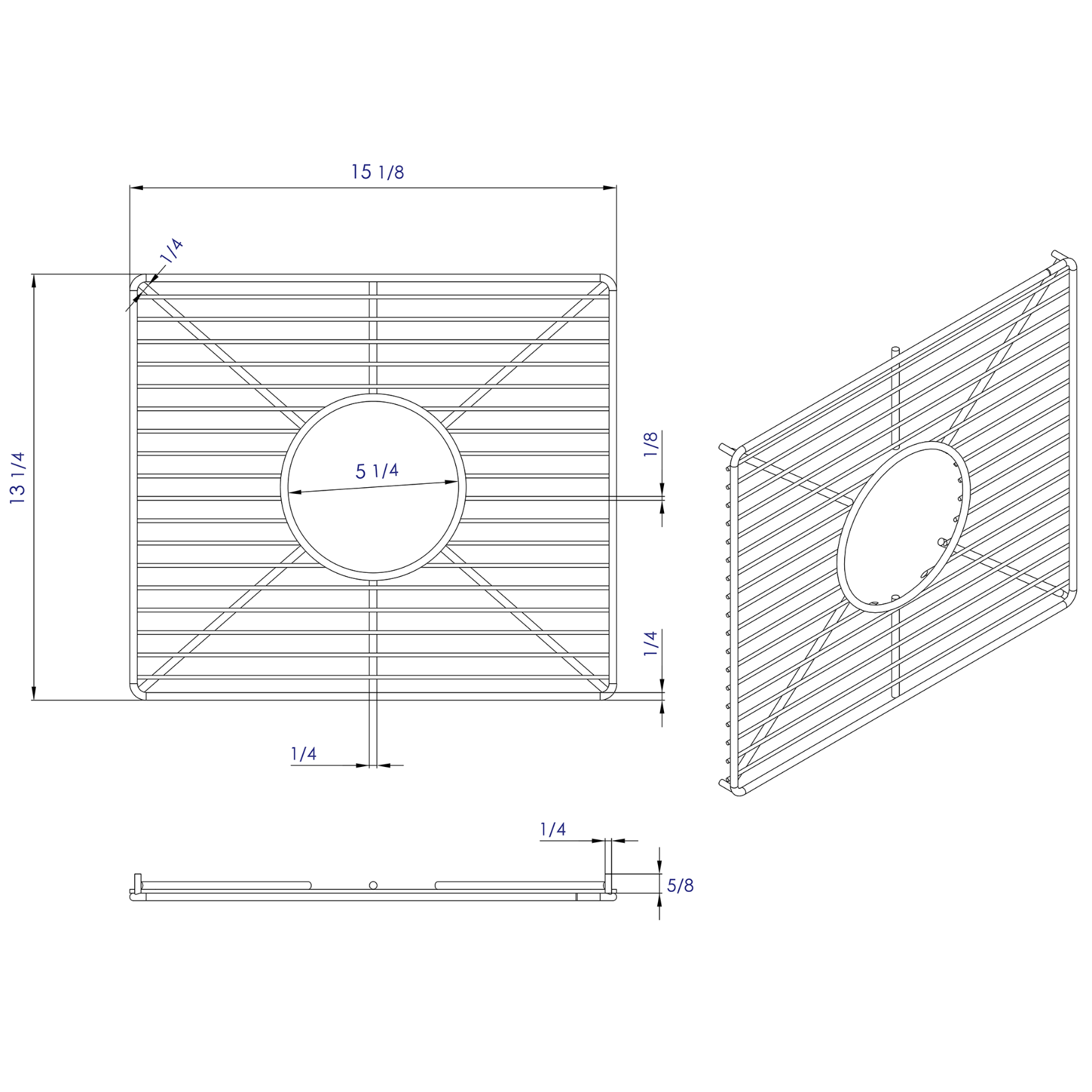 15 1/8

1/4

13 1/4

5 1/4

1/8

1/4

1/4

1/4

5/8