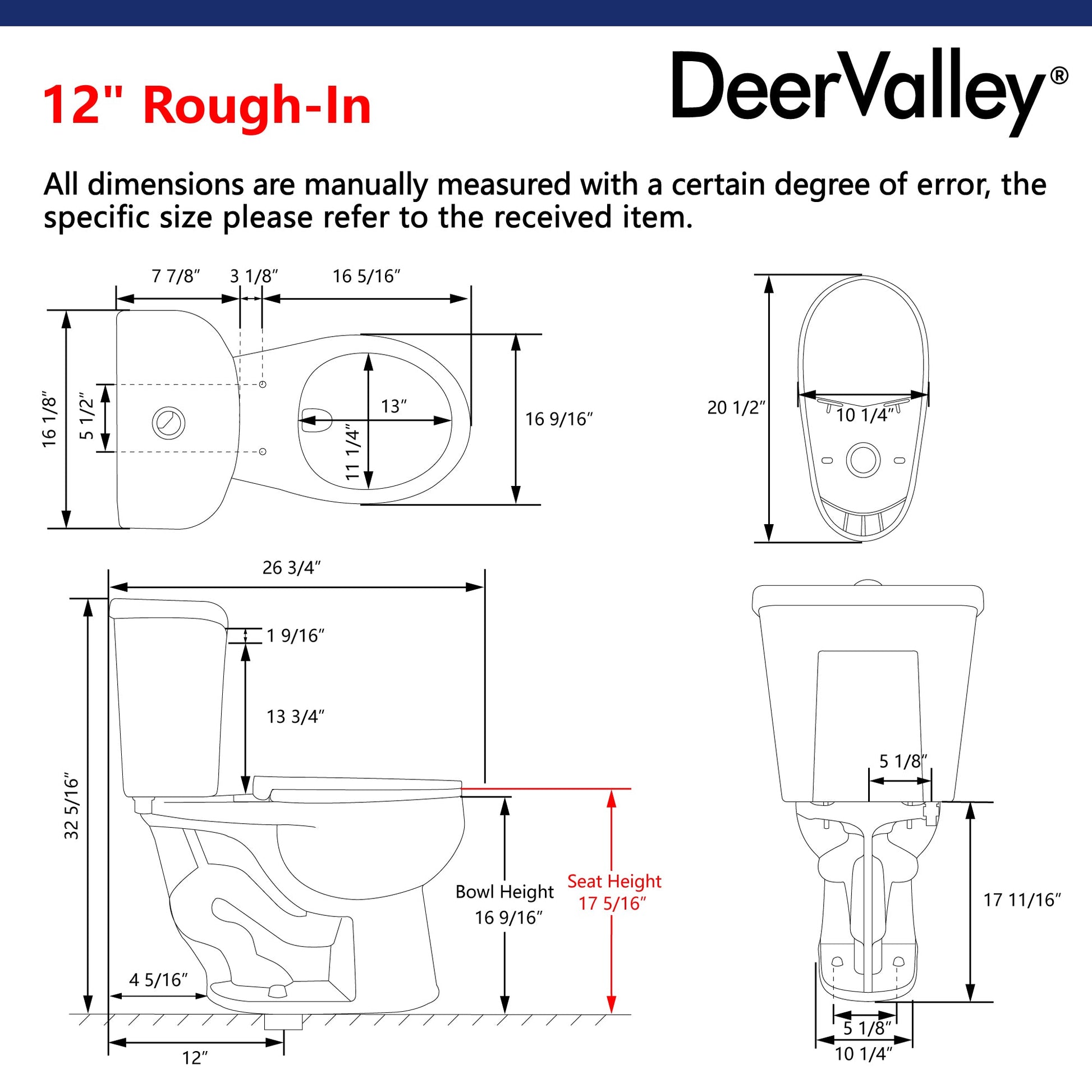 12" Rough-In

DeerValley®

All dimensions are manually measured with a certain degree of error, the specific size please refer to the received item.

7 7/8″
3 1/8″
16 5/16″
16 1/8″
5 1/2″
13″
11 1/4″
16 9/16″

20 1/2″
10 1/4″

26 3/4″
1 9/16″
13 3/4″
32 5/16″
Bowl Height
16 9/16″
Seat Height
17 5/16″
4 5/16″
12″

5 1/8″
17 11/16″
5 1/8″
10 1/4″