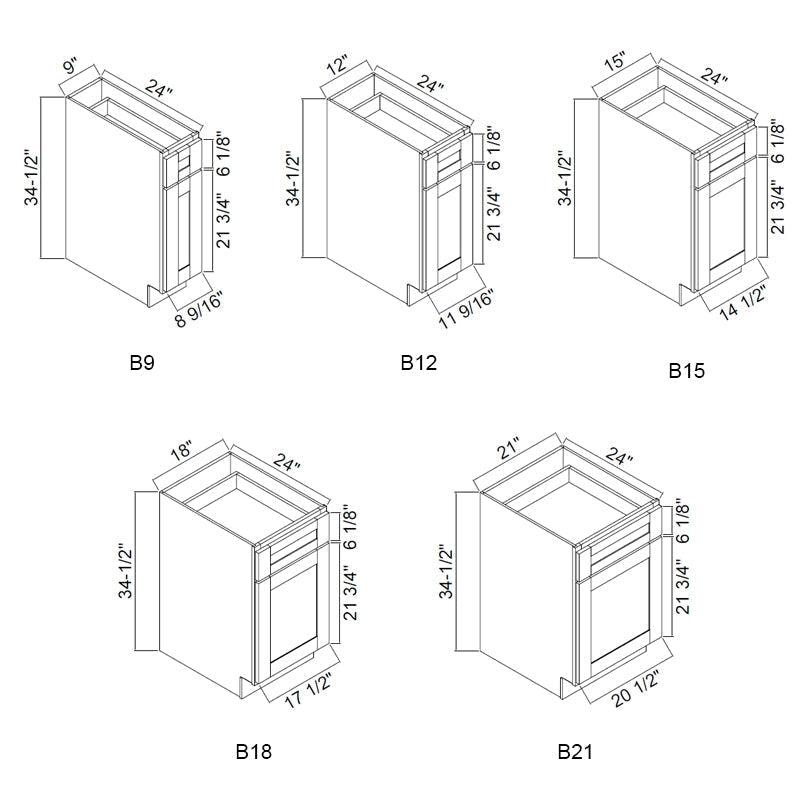 9"
24"
34-1/2"
6 1/8"
21 3/4"
8 9/16"
B9

12"
24"
34-1/2"
6 1/8"
21 3/4"
11 9/16"
B12

15"
24"
34-1/2"
6 1/8"
21 3/4"
14 1/2"
B15

18"
24"
34-1/2"
6 1/8"
21 3/4"
17 1/2"
B18

21"
24"
34-1/2"
6 1/8"
21 3/4"
20 1/2"
B21