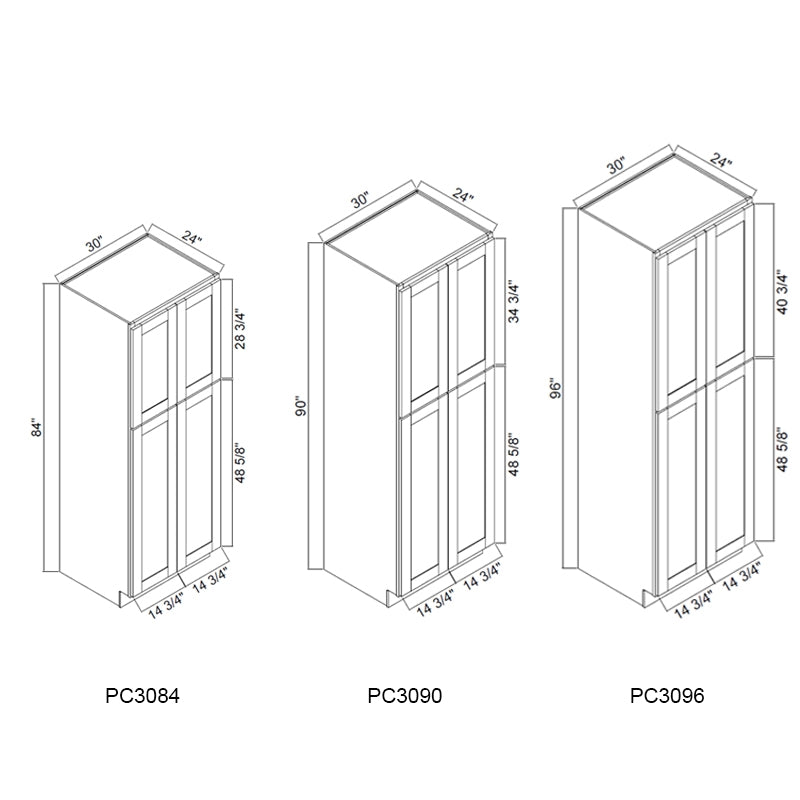 30"
24"
84"
28 3/4"
48 5/8"
14 3/4"
14 3/4"
PC3084

30"
24"
90"
34 3/4"
48 5/8"
14 3/4"
14 3/4"
PC3090

30"
24"
96"
40 3/4"
48 5/8"
14 3/4"
14 3/4"
PC3096