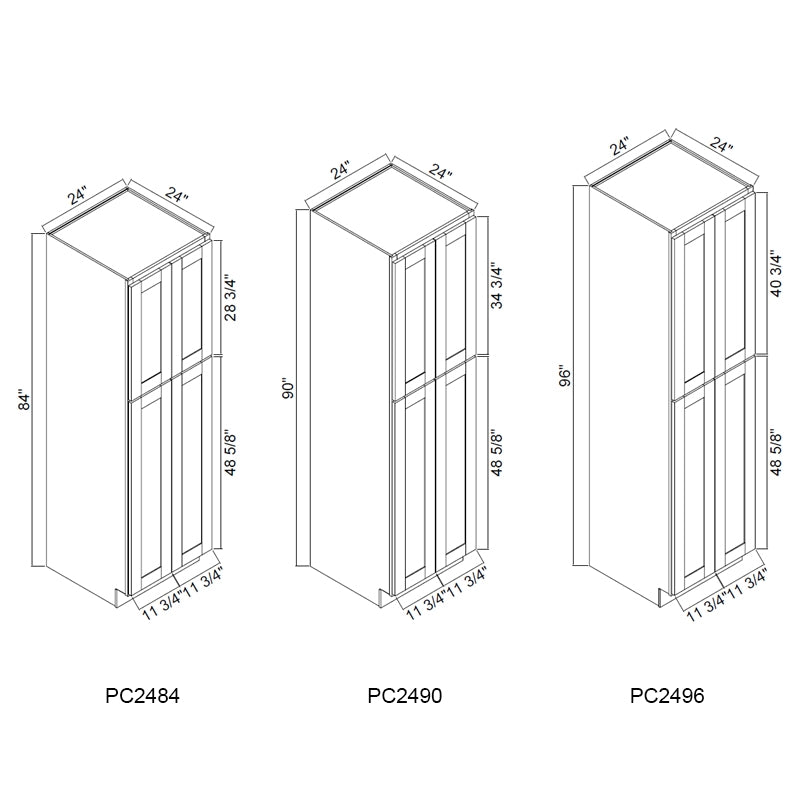 24"
24"
84"
28 3/4"
48 5/8"
11 3/4"
11 3/4"
PC2484

24"
24"
90"
34 3/4"
48 5/8"
11 3/4"
11 3/4"
PC2490

24"
24"
96"
40 3/4"
48 5/8"
11 3/4"
11 3/4"
PC2496