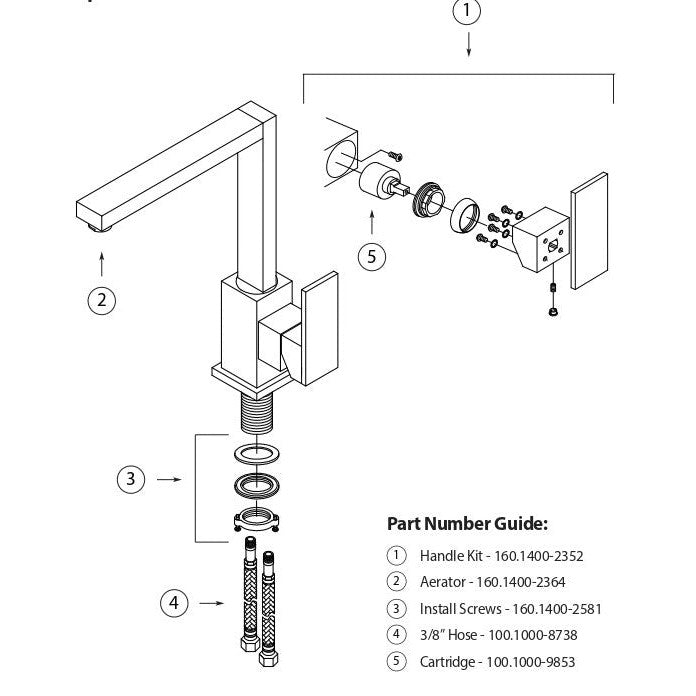 1

5

2

3

4

Part Number Guide:

1 Handle Kit - 160.1400-2352

2 Aerator - 160.1400-2364

3 Install Screws - 160.1400-2581

4 3/8" Hose - 100.1000-8738

5 Cartridge - 100.1000-9853