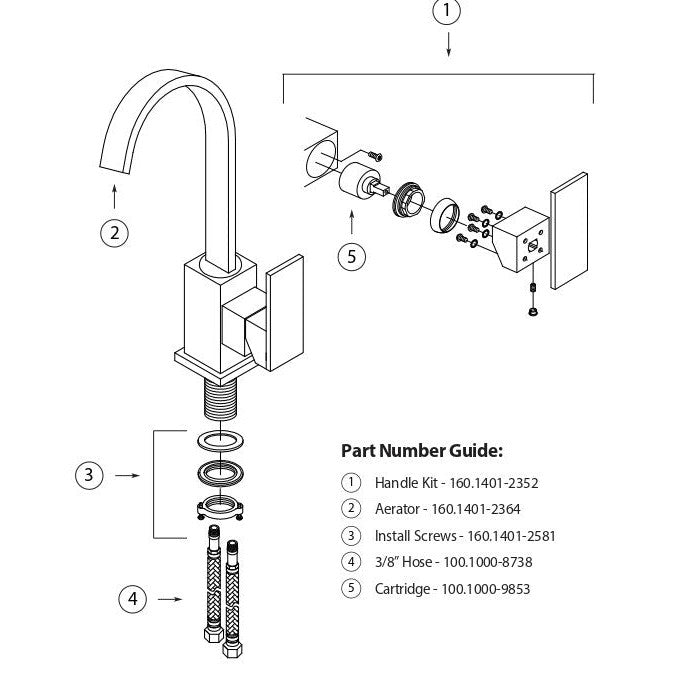 1

2

5

3

4

Part Number Guide:

1 Handle Kit - 160.1401-2352

2 Aerator - 160.1401-2364

3 Install Screws - 160.1401-2581

4 3/8" Hose - 100.1000-8738

5 Cartridge - 100.1000-9853