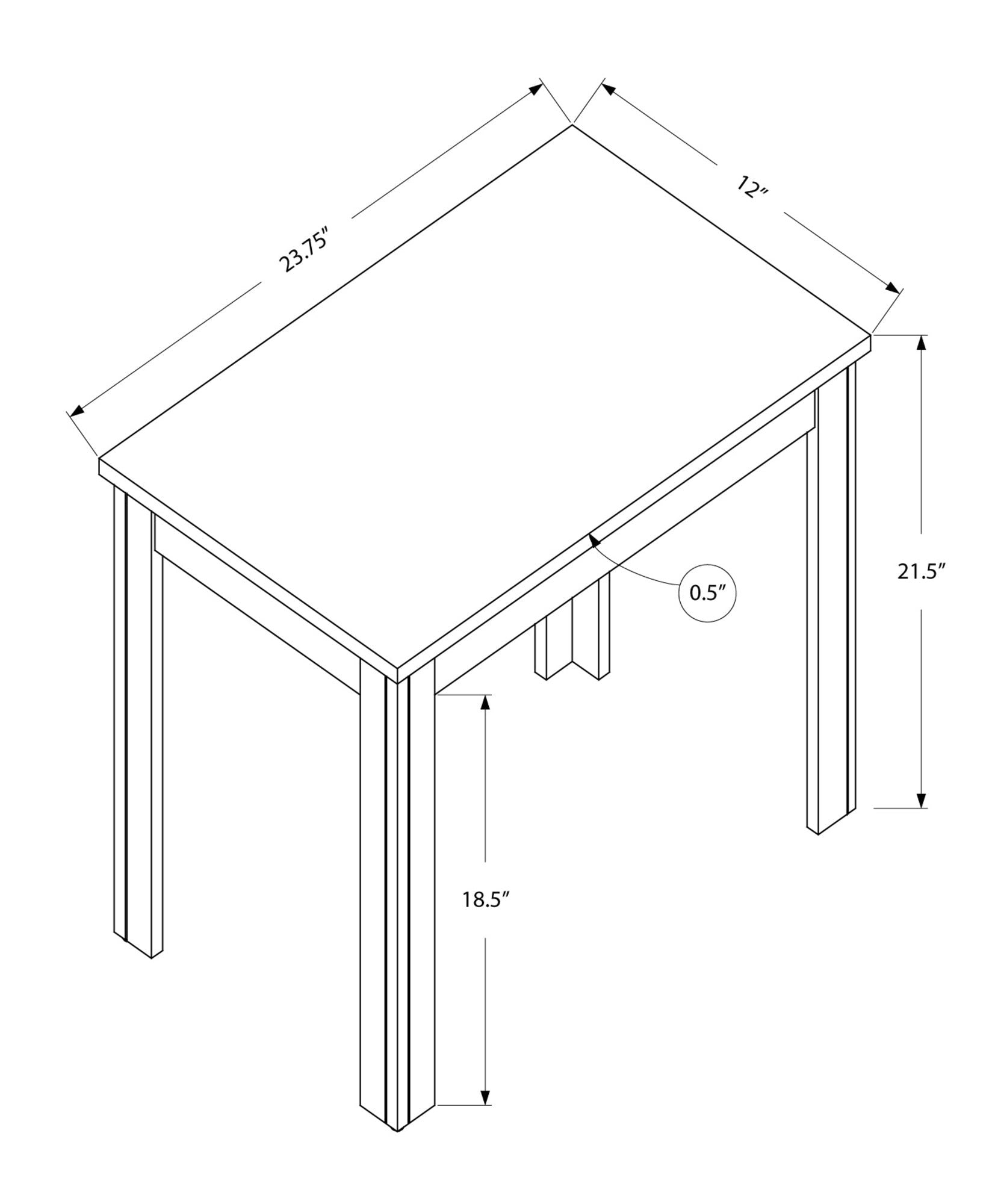 23.75″

12″

21.5″

0.5″

18.5″