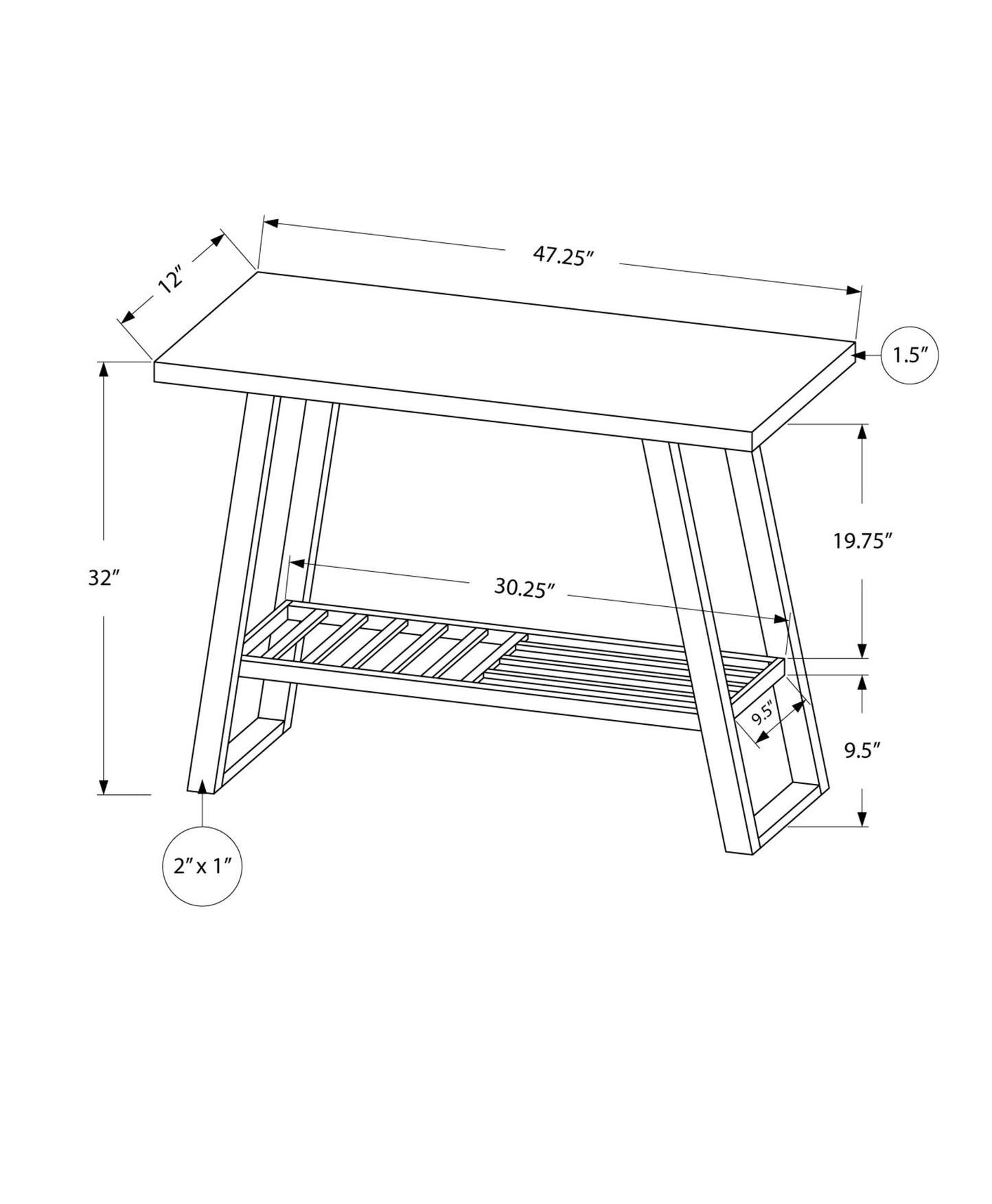 12″

47.25″

1.5″

32″

19.75″

30.25″

9.5″

9.5″

2″ x 1″