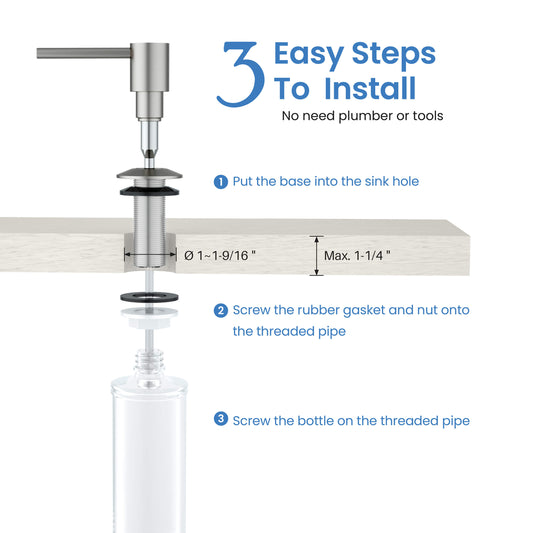 3 Easy Steps To Install
No need plumber or tools

1 Put the base into the sink hole

Ø 1~1-9/16 "

Max. 1-1/4 "

2 Screw the rubber gasket and nut onto the threaded pipe

3 Screw the bottle on the threaded pipe