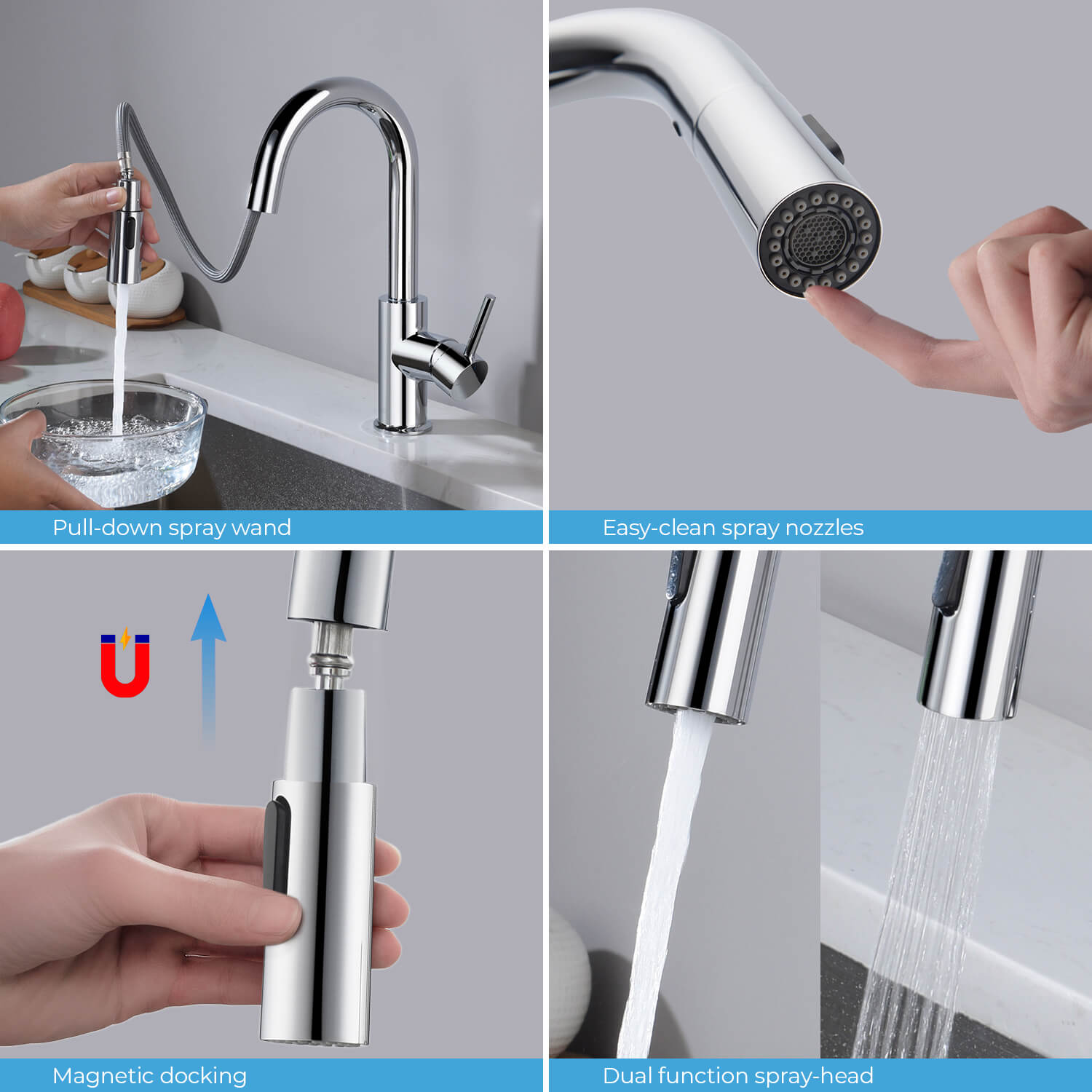 Pull-down spray wand

Easy-clean spray nozzles

Magnetic docking

Dual function spray-head