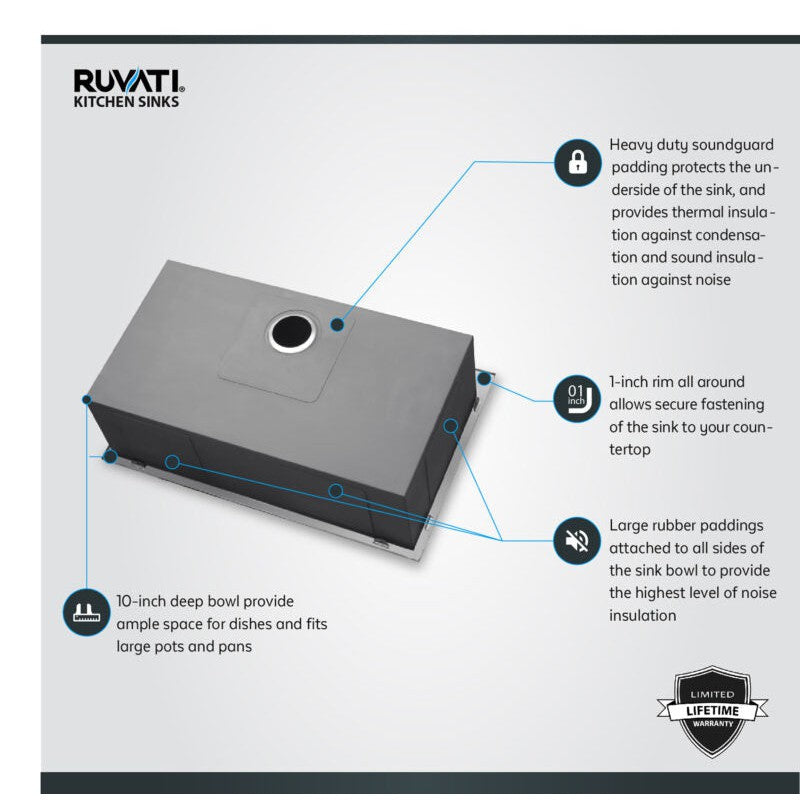 RUVATI®
KITCHEN SINKS

Heavy duty soundguard padding protects the underside of the sink, and provides thermal insulation against condensation and sound insulation against noise

01 inch

1-inch rim all around allows secure fastening of the sink to your countertop

Large rubber paddings attached to all sides of the sink bowl to provide the highest level of noise insulation

10-inch deep bowl provide ample space for dishes and fits large pots and pans

LIMITED
LIFETIME
WARRANTY