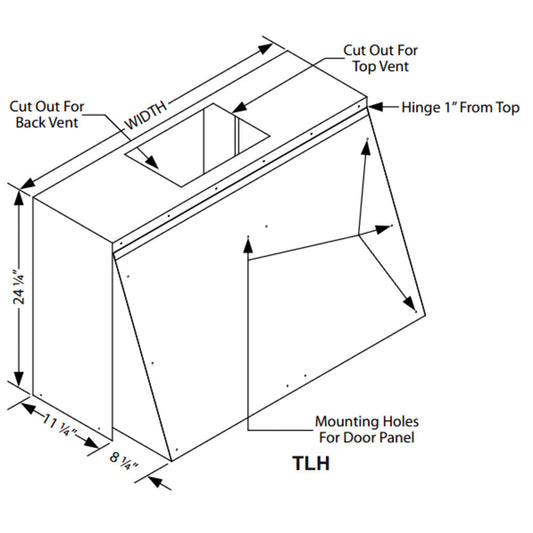 Cut Out For
Top Vent

Cut Out For
Back Vent

WIDTH

Hinge 1" From Top

24 ¼"

11 ¼"

8 ¼"

Mounting Holes
For Door Panel

TLH